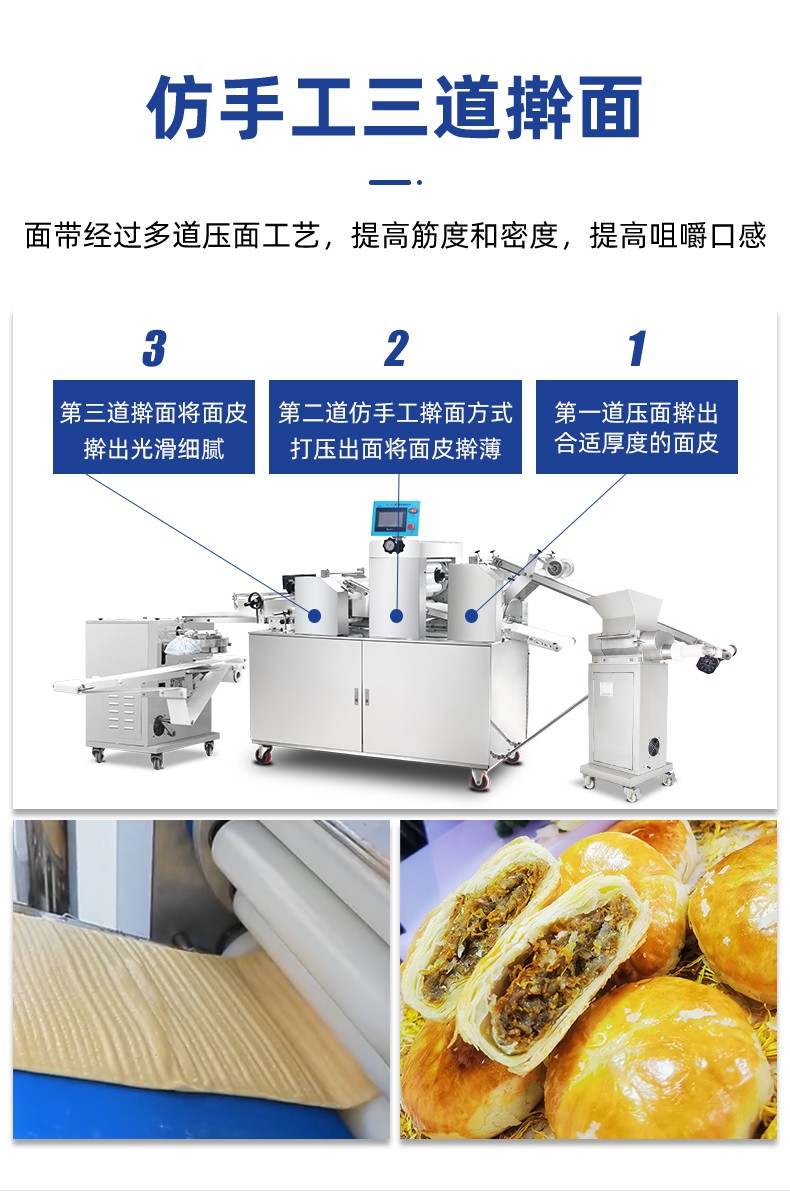 仿手工三道擀面

面带经过多道压面工艺，提高筋度和密度，提高咀嚼口感

3

第三道擀面将面皮擀出光滑细腻

2

第二道仿手工擀面方式打压出面将面皮擀薄

1

第一道压面擀出合适厚度的面皮